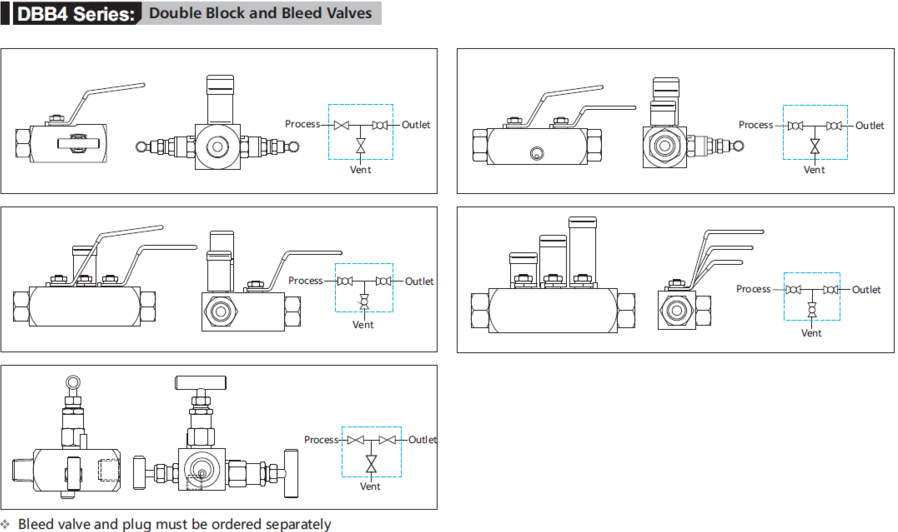 DBB4 Series: Double Block and Bleed Valves

Process
Outlet
Vent

Process
Outlet
Vent

Process
Outlet
Vent

Process
Outlet
Vent

Process
Outlet
Vent

❖ Bleed valve and plug must be ordered separately